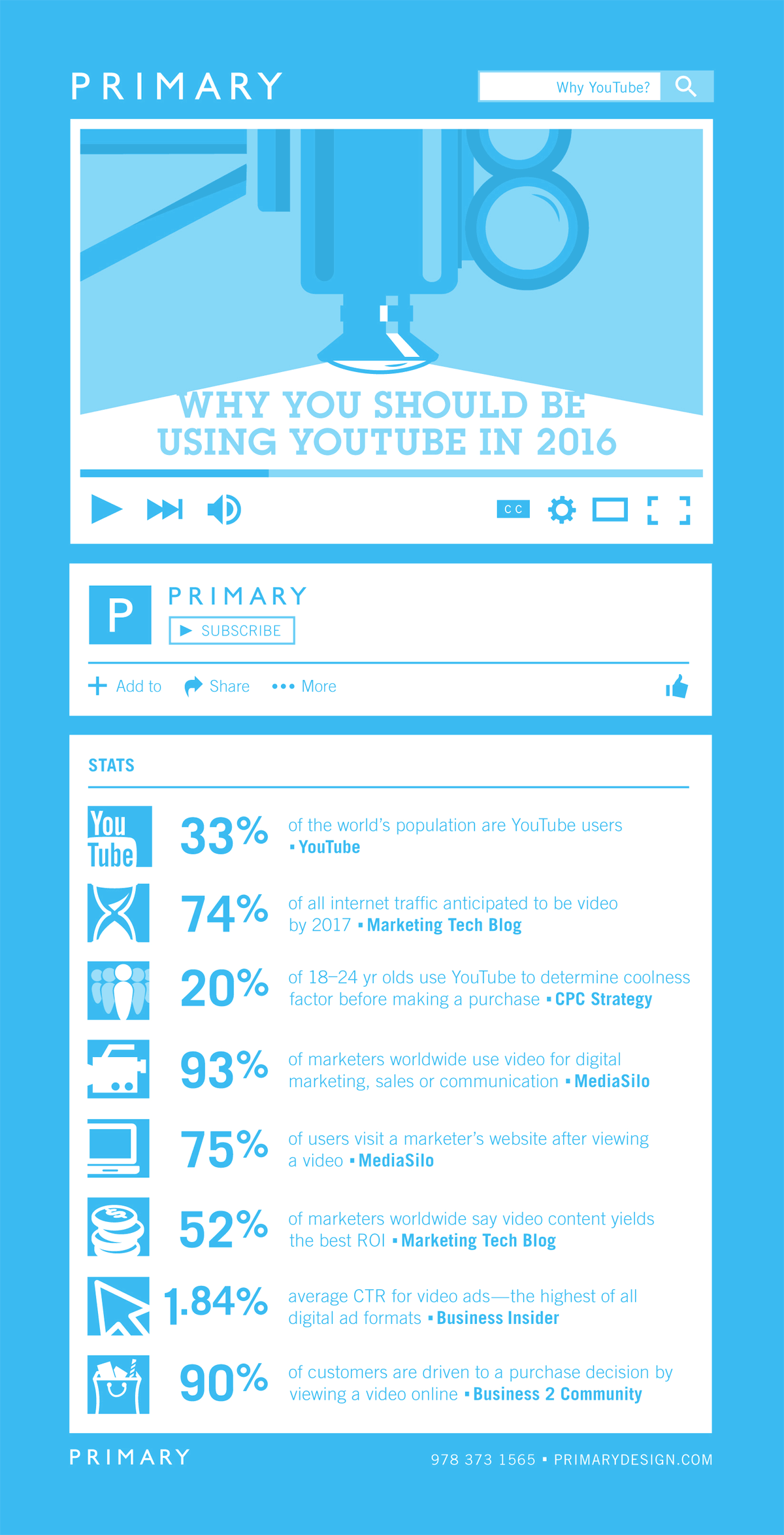 PRIMARY

Why YouTube?

WHY YOU SHOULD BE USING YOUTUBE IN 2016

CC

P

PRIMARY

SUBSCRIBE

Add to Share More

STATS

You Tube

33% of the world's population are YouTube users ▪ YouTube

74% of all internet traffic anticipated to be video by 2017 ▪ Marketing Tech Blog

20% of 18–24 yr olds use YouTube to determine coolness factor before making a purchase ▪ CPC Strategy

93% of marketers worldwide use video for digital marketing, sales or communication ▪ MediaSilo

75% of users visit a marketer's website after viewing a video ▪ MediaSilo

52% of marketers worldwide say video content yields the best ROI ▪ Marketing Tech Blog

1.84% average CTR for video ads—the highest of all digital ad formats ▪ Business Insider

90% of customers are driven to a purchase decision by viewing a video online ▪ Business 2 Community

PRIMARY

978 373 1565 ▪ PRIMARYDESIGN.COM